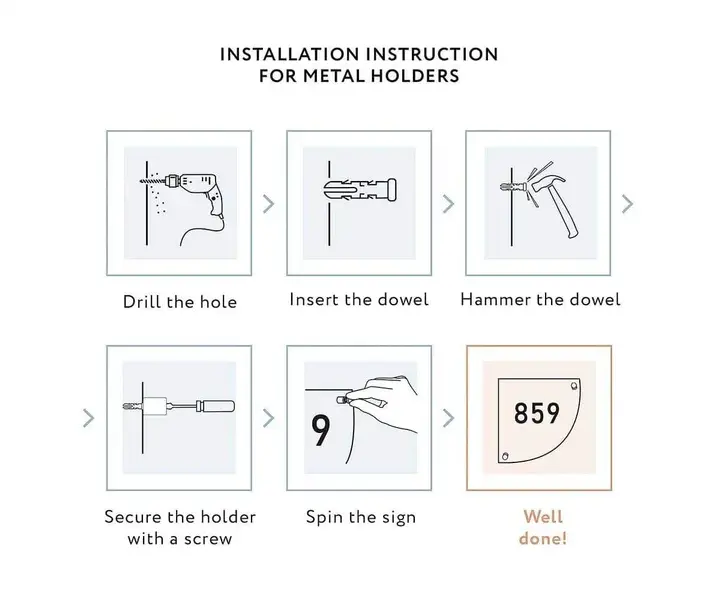 INSTALLATION INSTRUCTION
FOR METAL HOLDERS

Drill the hole

Insert the dowel

Hammer the dowel

Secure the holder with a screw

9

Spin the sign

859

Well done!